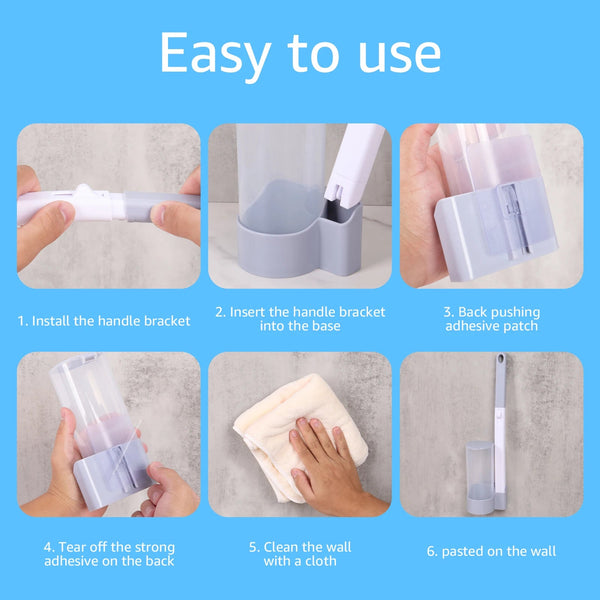 Easy to use

1. Install the handle bracket

2. Insert the handle bracket into the base

3. Back pushing adhesive patch

4. Tear off the strong adhesive on the back

5. Clean the wall with a cloth

6. pasted on the wall