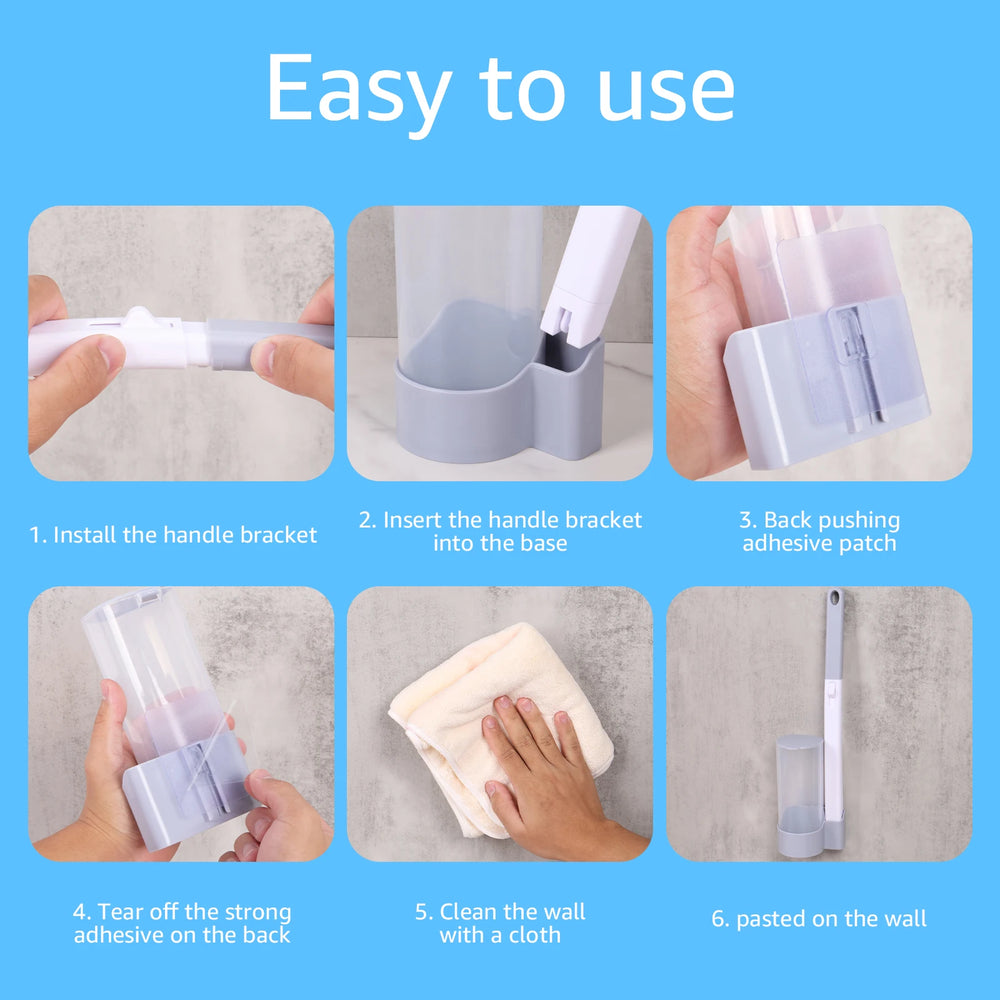 Easy to use

1. Install the handle bracket

2. Insert the handle bracket into the base

3. Back pushing adhesive patch

4. Tear off the strong adhesive on the back

5. Clean the wall with a cloth

6. pasted on the wall